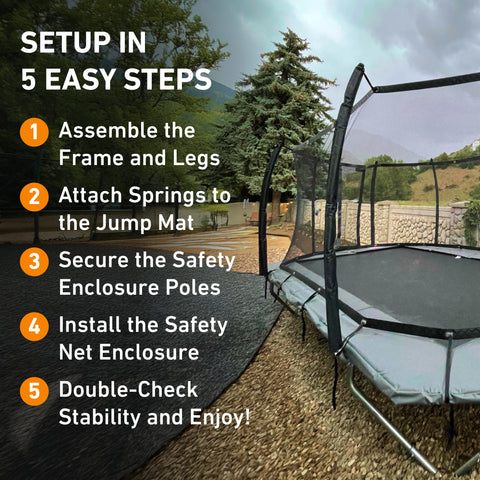 SETUP IN
5 EASY STEPS

1 Assemble the Frame and Legs

2 Attach Springs to the Jump Mat

3 Secure the Safety Enclosure Poles

4 Install the Safety Net Enclosure

5 Double-Check Stability and Enjoy!